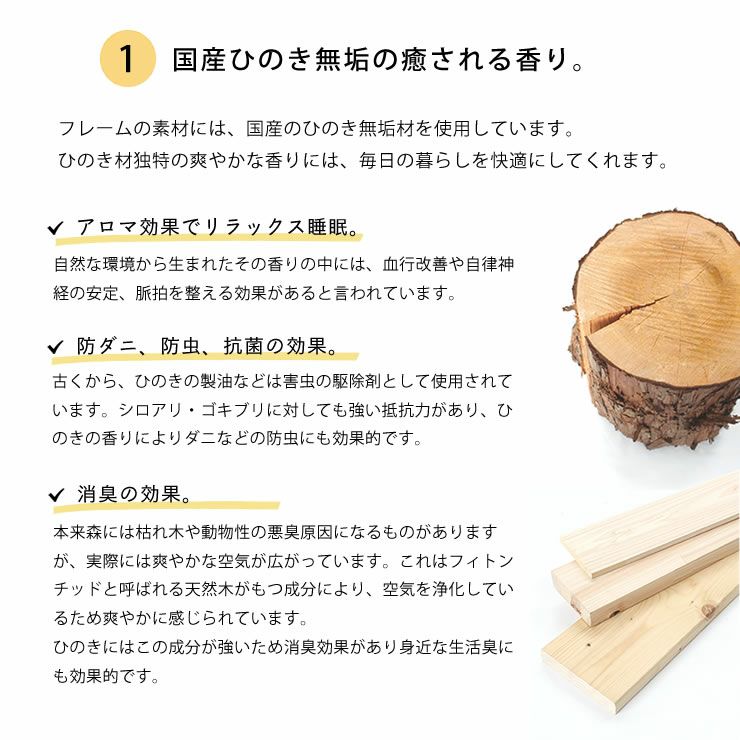 1 国産ひのき無垢の癒される香り。

フレームの素材には、国産のひのき無垢材を使用しています。
ひのき材独特の爽やかな香りには、毎日の暮らしを快適にしてくれます。

✓ アロマ効果でリラックス睡眠。

自然な環境から生まれたその香りの中には、血行改善や自律神経の安定、脈拍を整える効果があると言われています。

✓ 防ダニ、防虫、抗菌の効果。

古くから、ひのきの製油などは害虫の駆除剤として使用されています。シロアリ・ゴキブリに対しても強い抵抗力があり、ひのきの香りによりダニなどの防虫にも効果的です。

✓ 消臭の効果。

本来森には枯れ木や動物性の悪臭原因になるものがありますが、実際には爽やかな空気が広がっています。これはフィトンチッドと呼ばれる天然木がもつ成分により、空気を浄化しているため爽やかに感じられています。
ひのきにはこの成分が強いため消臭効果があり身近な生活臭にも効果的です。