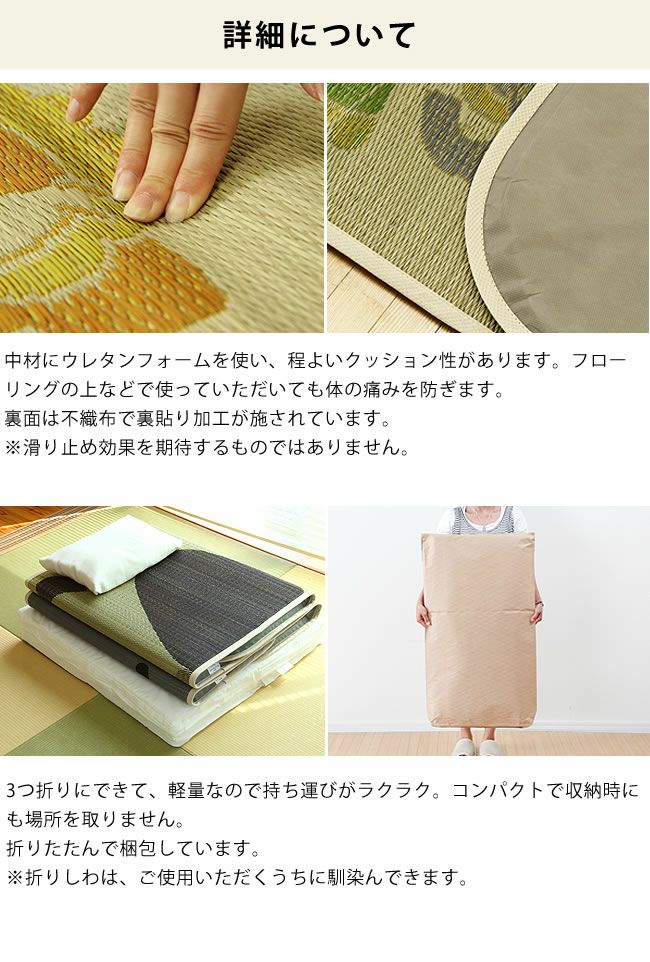 詳細について

中材にウレタンフォームを使い、程よいクッション性があります。フローリングの上などで使っていただいても体の痛みを防ぎます。
裏面は不織布で裏貼り加工が施されています。
※滑り止め効果を期待するものではありません。

3つ折りにできて、軽量なので持ち運びがラクラク。コンパクトで収納時にも場所を取りません。
折りたたんで梱包しています。
※折りしわは、ご使用いただくうちに馴染んできます。