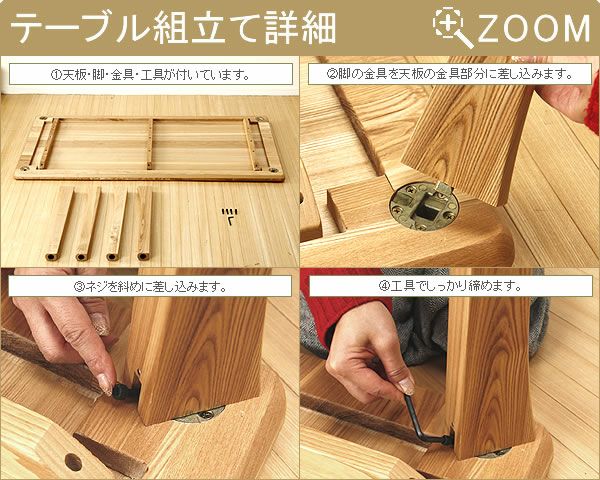 テーブル組立て詳細

ZOOM

①天板・脚・金具・工具が付いています。

②脚の金具を天板の金具部分に差し込みます。

③ネジを斜めに差し込みます。

④工具でしっかり締めます。