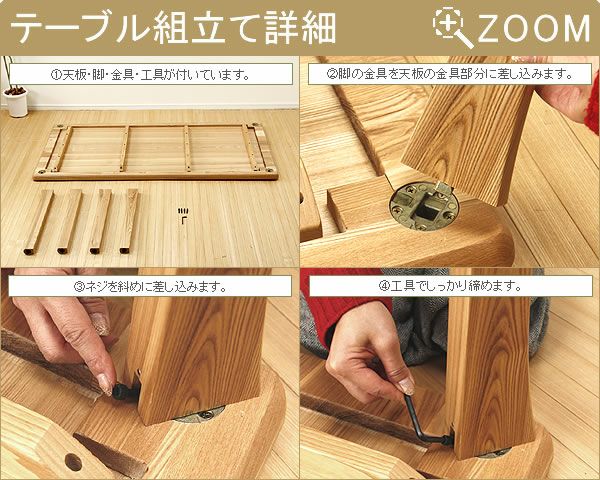 テーブル組立て詳細

ZOOM

①天板・脚・金具・工具が付いています。

②脚の金具を天板の金具部分に差し込みます。

③ネジを斜めに差し込みます。

④工具でしっかり締めます。