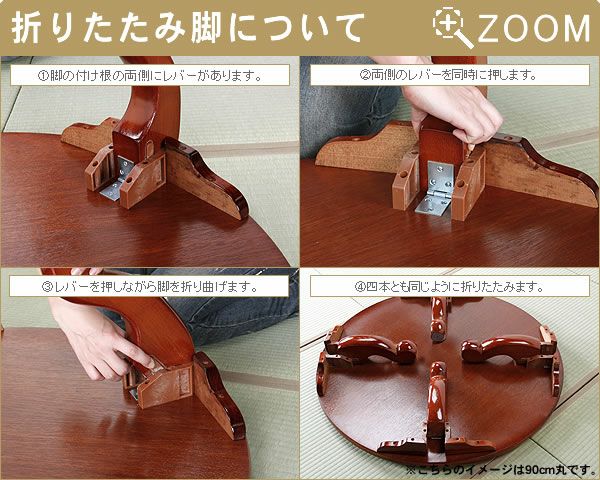 折りたたみ脚について

ZOOM

①脚の付け根の両側にレバーがあります。

②両側のレバーを同時に押します。

③レバーを押しながら脚を折り曲げます。

④四本とも同じように折りたたみます。

※こちらのイメージは90cm丸です。