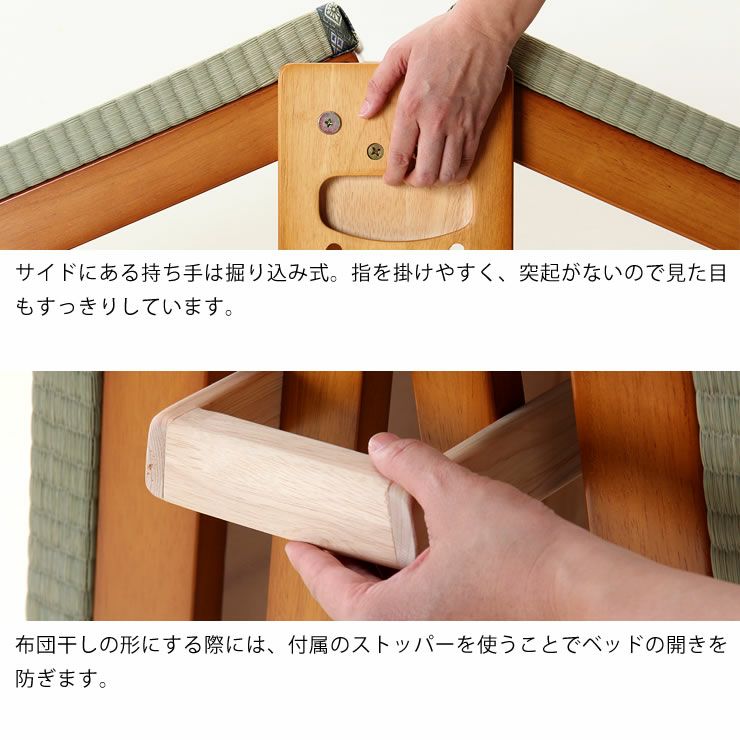 サイドにある持ち手は掘り込み式。指を掛けやすく、突起がないので見た目もすっきりしています。

布団干しの形にする際には、付属のストッパーを使うことでベッドの開きを防ぎます。