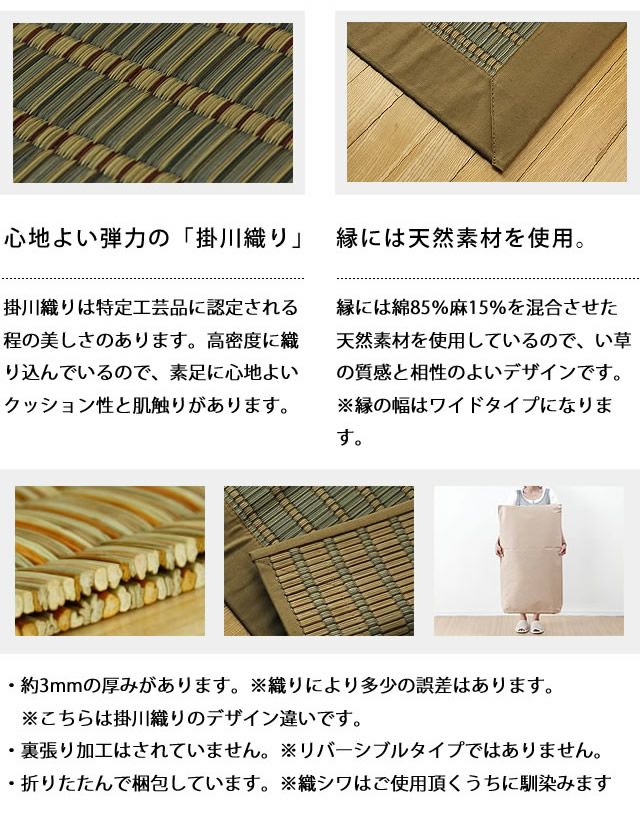 心地よい弾力の「掛川織り」

掛川織りは特定工芸品に認定される程の美しさのあります。高密度に織り込んでいるので、素足に心地よいクッション性と肌触りがあります。

縁には天然素材を使用。

縁には綿85%麻15%を混合させた天然素材を使用しているので、い草の質感と相性のよいデザインです。※縁の幅はワイドタイプになります。

・約3mmの厚みがあります。※織りにより多少の誤差はあります。
※こちらは掛川織りのデザイン違いです。
・裏張り加工はされていません。※リバーシブルタイプではありません。
・折りたたんで梱包しています。※織シワはご使用頂くうちに馴染みます