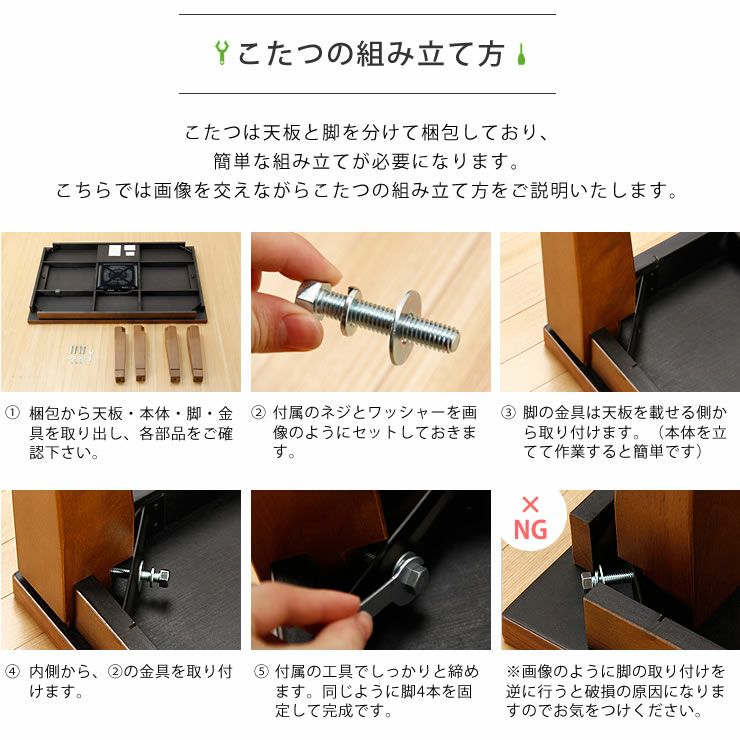 こたつの組み立て方

こたつは天板と脚を分けて梱包しており、
簡単な組み立てが必要になります。
こちらでは画像を交えながらこたつの組み立て方をご説明いたします。

① 梱包から天板・本体・脚・金具を取り出し、各部品をご確認下さい。

② 付属のネジとワッシャーを画像のようにセットしておきます。

③ 脚の金具は天板を載せる側から取り付けます。（本体を立てて作業すると簡単です）

④ 内側から、②の金具を取り付けます。

⑤ 付属の工具でしっかりと締めます。同じように脚4本を固定して完成です。

×
NG

※画像のように脚の取り付けを逆に行うと破損の原因になりますのでお気をつけください。