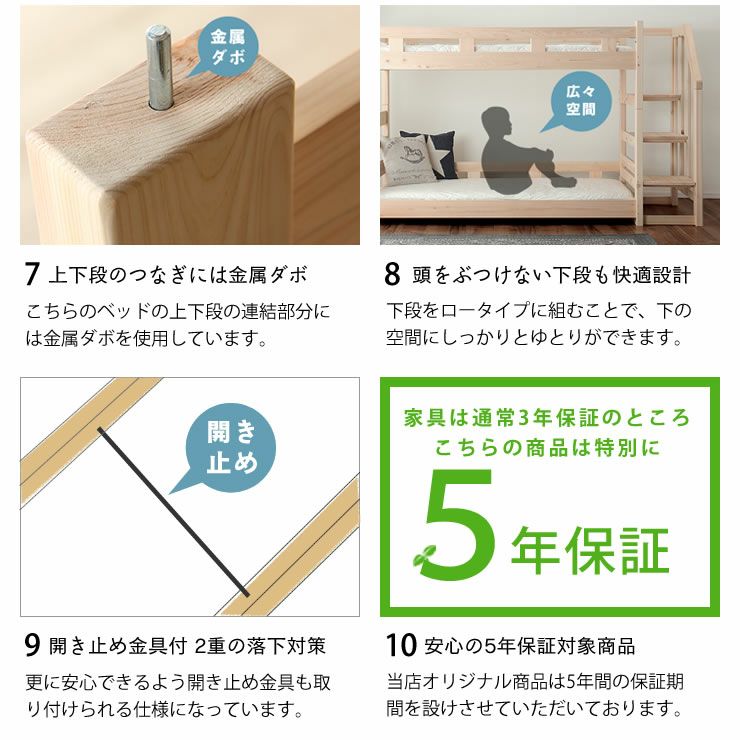 金属ダボ

7 上下段のつなぎには金属ダボ

こちらのベッドの上下段の連結部分には金属ダボを使用しています。

広々空間

8 頭をぶつけない下段も快適設計

下段をロータイプに組むことで、下の空間にしっかりとゆとりができます。

開き止め

9 開き止め金具付 2重の落下対策

更に安心できるよう開き止め金具も取り付けられる仕様になっています。

家具は通常3年保証のところ
こちらの商品は特別に
5年保証

10 安心の5年保証対象商品

当店オリジナル商品は5年間の保証期間を設けさせていただいております。