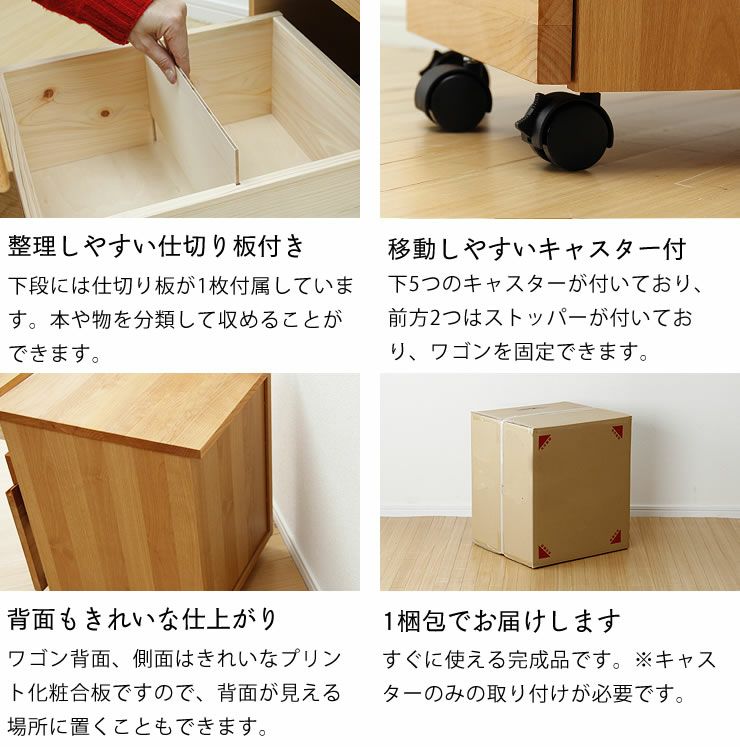 整理しやすい仕切り板付き

下段には仕切り板が1枚付属しています。本や物を分類して収めることができます。

移動しやすいキャスター付

下5つのキャスターが付いており、前方2つはストッパーが付いており、ワゴンを固定できます。

背面もきれいな仕上がり

ワゴン背面、側面はきれいなプリント化粧合板ですので、背面が見える場所に置くこともできます。

1梱包でお届けします

すぐに使える完成品です。※キャスターのみの取り付けが必要です。