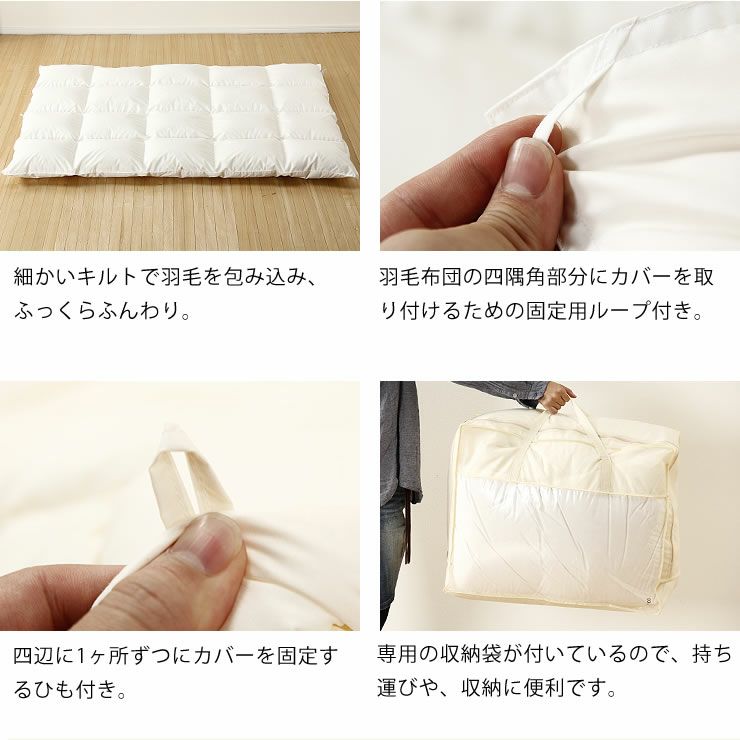 細かいキルトで羽毛を包み込み、ふっくらふんわり。

羽毛布団の四隅角部分にカバーを取り付けるための固定用ループ付き。

四辺に1ヶ所ずつにカバーを固定するひも付き。

専用の収納袋が付いているので、持ち運びや、収納に便利です。