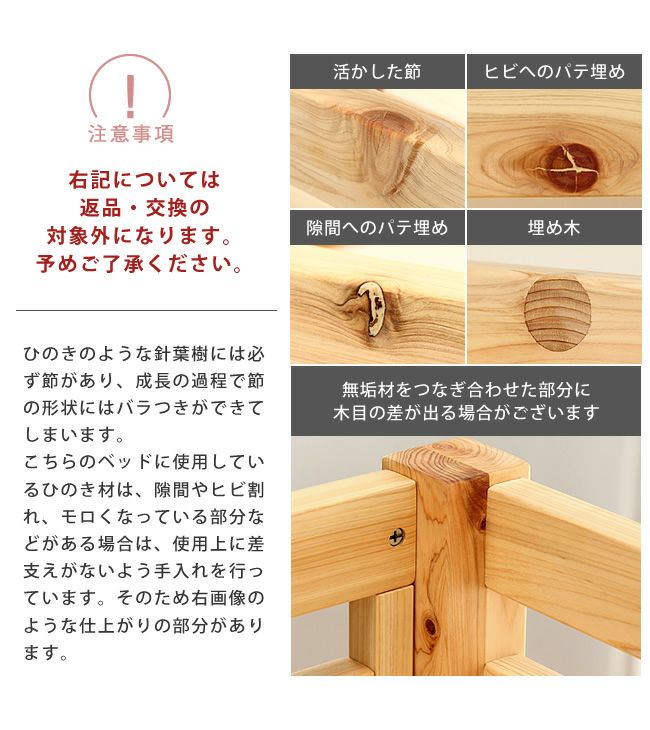 !
注意事項

右記については
返品・交換の
対象外になります。
予めご了承ください。

ひのきのような針葉樹には必ず節があり、成長の過程で節の形状にはバラつきができてしまいます。
こちらのベッドに使用しているひのき材は、隙間やヒビ割れ、モロくなっている部分などがある場合は、使用上に差支えがないよう手入れを行っています。そのため右画像のような仕上がりの部分があります。

活かした節

ヒビへのパテ埋め

隙間へのパテ埋め

埋め木

無垢材をつなぎ合わせた部分に
木目の差が出る場合がございます