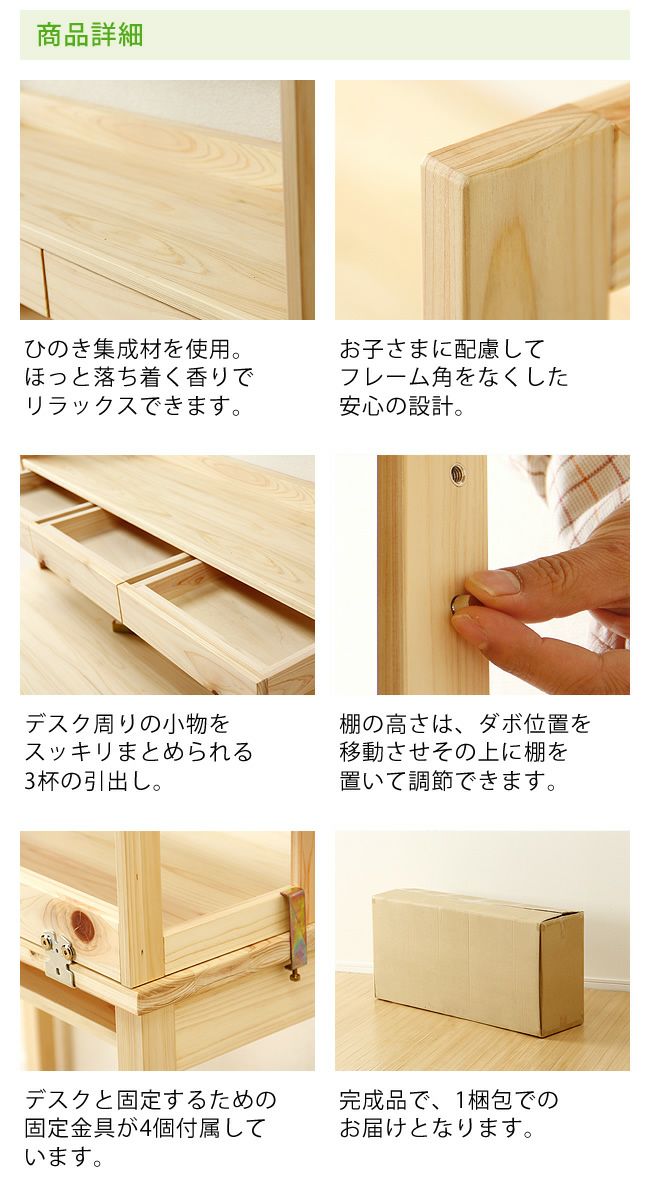 商品詳細

ひのき集成材を使用。ほっと落ち着く香りでリラックスできます。

お子さまに配慮してフレーム角をなくした安心の設計。

デスク周りの小物をスッキリまとめられる3杯の引出し。

棚の高さは、ダボ位置を移動させその上に棚を置いて調節できます。

デスクと固定するための固定金具が4個付属しています。

完成品で、1梱包でのお届けとなります。