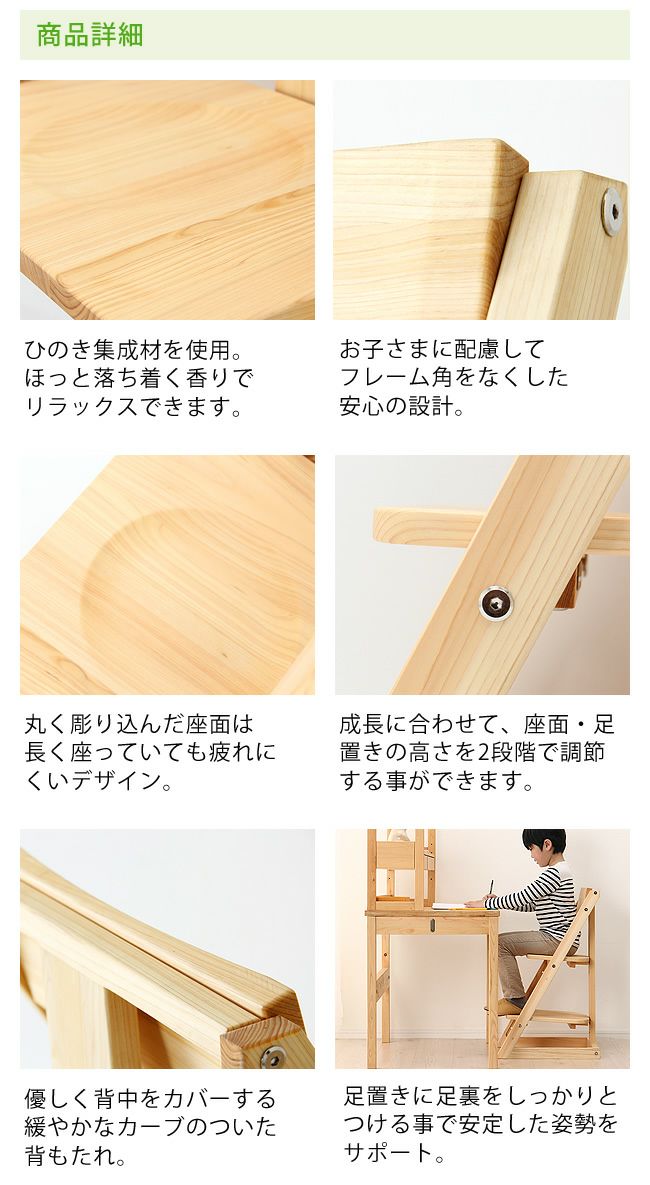 商品詳細

ひのき集成材を使用。ほっと落ち着く香りでリラックスできます。

お子さまに配慮してフレーム角をなくした安心の設計。

丸く彫り込んだ座面は長く座っていても疲れにくいデザイン。

成長に合わせて、座面・足置きの高さを2段階で調節する事ができます。

優しく背中をカバーする緩やかなカーブのついた背もたれ。

足置きに足裏をしっかりとつける事で安定した姿勢をサポート。