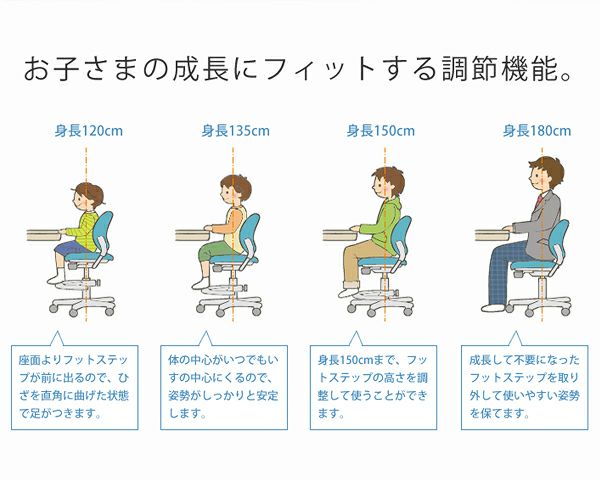 お子さまの成長にフィットする調節機能。

身長120cm

身長135cm

身長150cm

身長180cm

座面よりフットステップが前に出るので、ひざを直角に曲げた状態で足がつきます。

体の中心がいつでもいすの中心にくるので、姿勢がしっかりと安定します。

身長150cmまで、フットステップの高さを調整して使うことができます。

成長して不要になったフットステップを取り外して使いやすい姿勢を保てます。