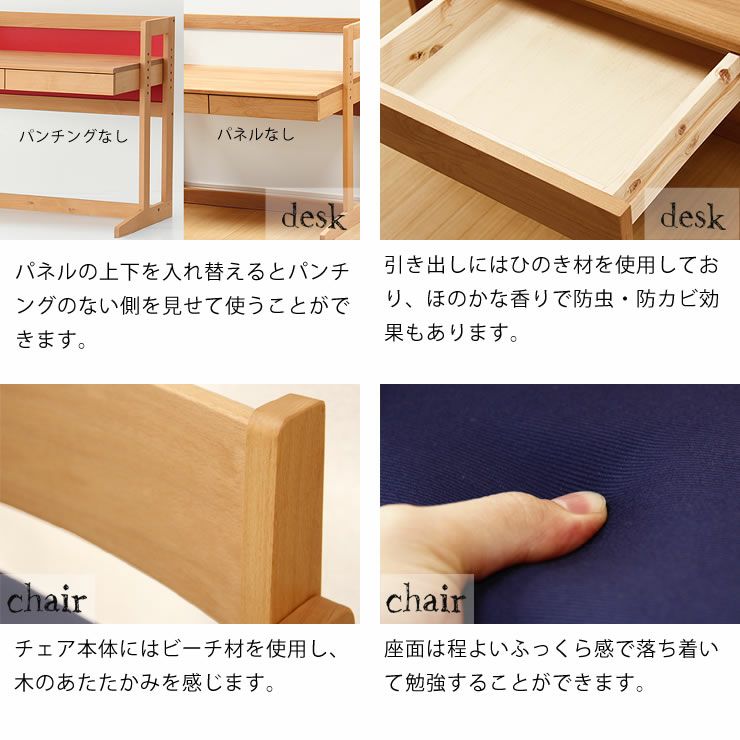 パンチングなし

パネルなし

desk

パネルの上下を入れ替えるとパンチングのない側を見せて使うことができます。

desk

引き出しにはひのき材を使用しており、ほのかな香りで防虫・防カビ効果もあります。

chair

チェア本体にはビーチ材を使用し、木のあたたかみを感じます。

chair

座面は程よいふっくら感で落ち着いて勉強することができます。