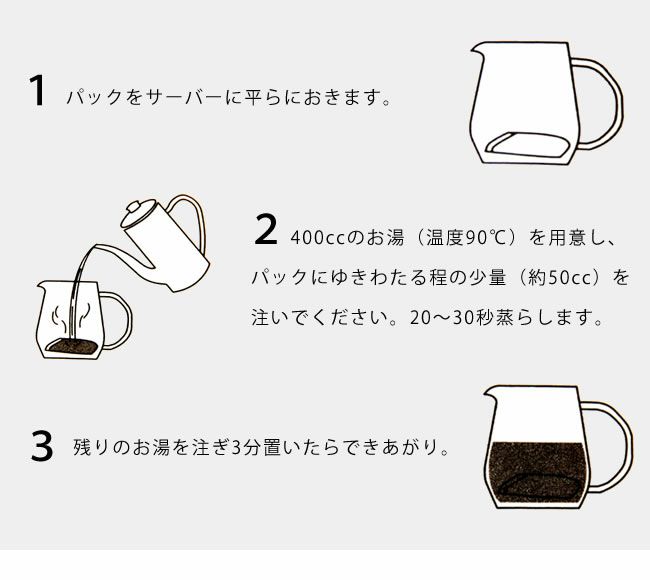 1 パックをサーバーに平らにおきます。

2 400ccのお湯（温度90℃）を用意し、パックにゆきわたる程の少量（約50cc）を注いでください。20〜30秒蒸らします。

3 残りのお湯を注ぎ3分置いたらできあがり。