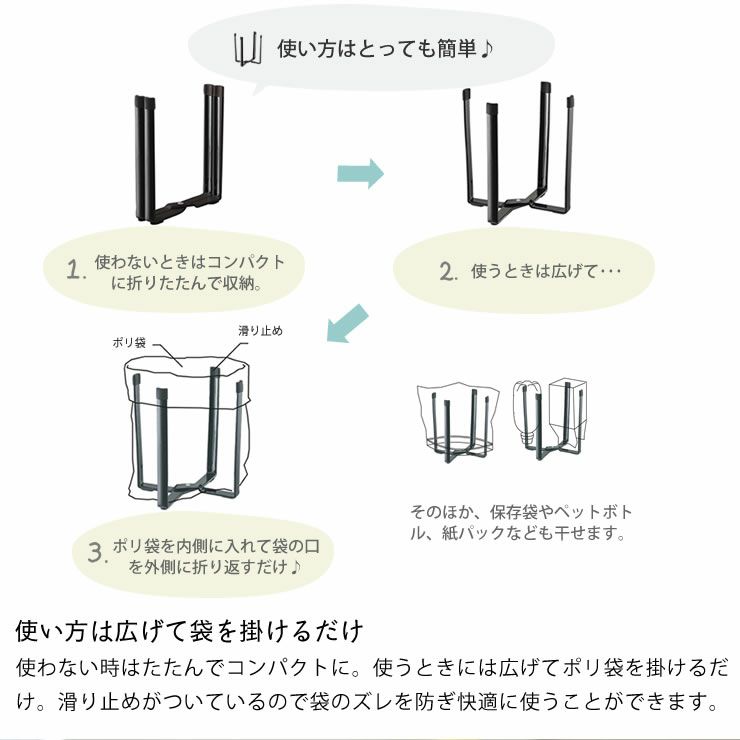 使い方はとっても簡単♪

1. 使わないときはコンパクトに折りたたんで収納。

2. 使うときは広げて･･･

ポリ袋

滑り止め

3. ポリ袋を内側に入れて袋の口を外側に折り返すだけ♪

そのほか、保存袋やペットボトル、紙パックなども干せます。

使い方は広げて袋を掛けるだけ

使わない時はたたんでコンパクトに。使うときには広げてポリ袋を掛けるだけ。滑り止めがついているので袋のズレを防ぎ快適に使うことができます。