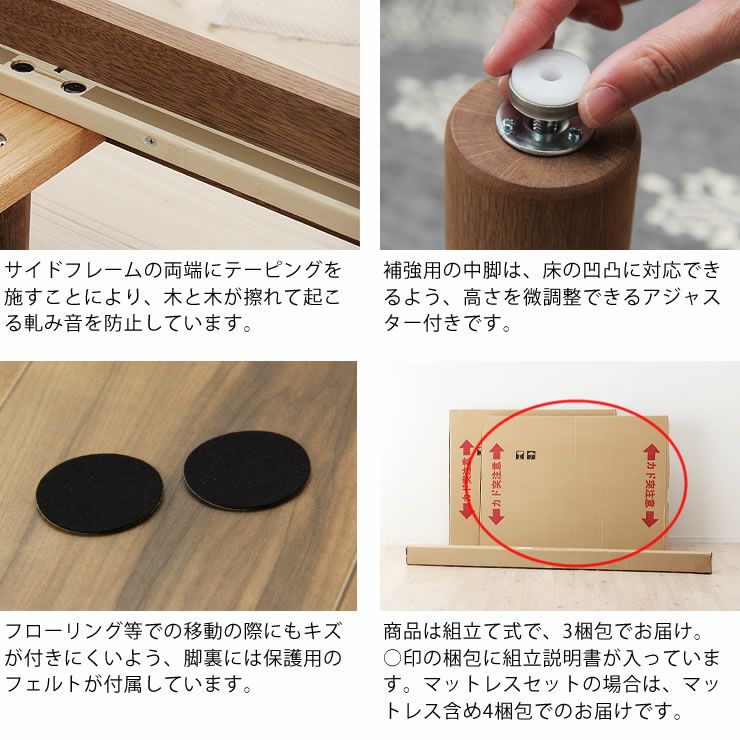 サイドフレームの両端にテーピングを施すことにより、木と木が擦れて起こる軋み音を防止しています。

補強用の中脚は、床の凹凸に対応できるよう、高さを微調整できるアジャスター付きです。

カド突注意

カド突注意

カド突注意

フローリング等での移動の際にもキズが付きにくいよう、脚裏には保護用のフェルトが付属しています。

商品は組立て式で、3梱包でお届け。○印の梱包に組立説明書が入っています。マットレスセットの場合は、マットレス含め4梱包でのお届けです。