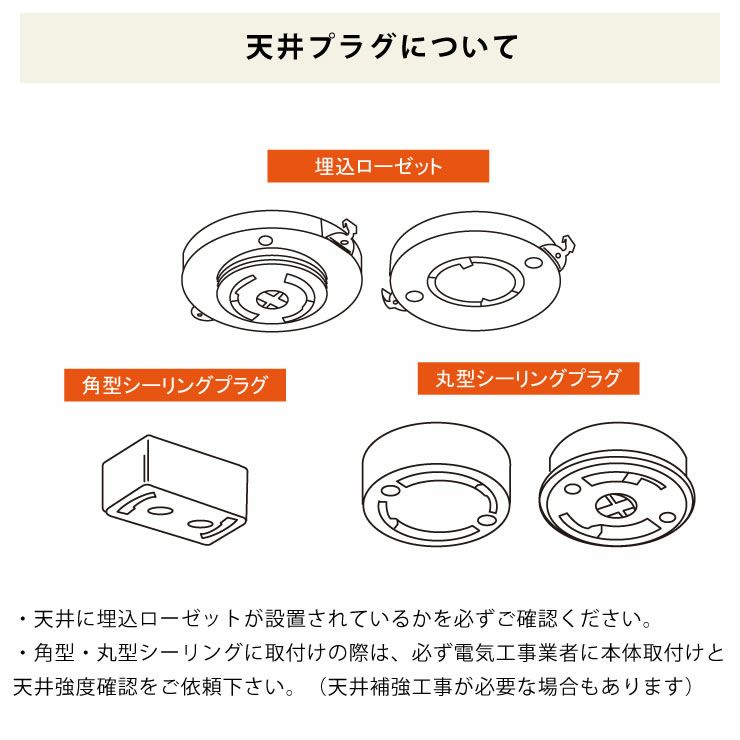 天井プラグについて

埋込ローゼット

角型シーリングプラグ

丸型シーリングプラグ

・天井に埋込ローゼットが設置されているかを必ずご確認ください。

・角型・丸型シーリングに取付けの際は、必ず電気工事業者に本体取付けと天井強度確認をご依頼下さい。（天井補強工事が必要な場合もあります）