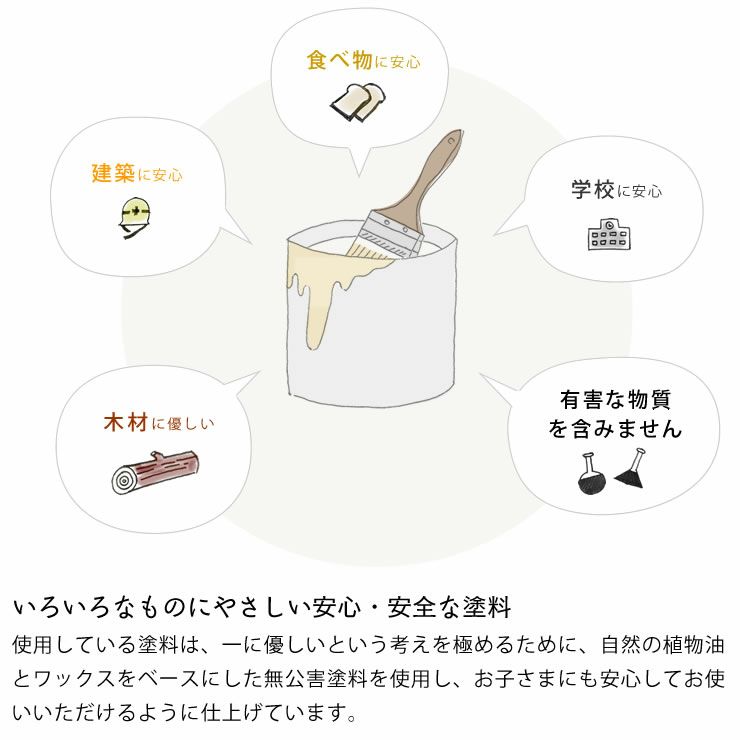 食べ物に安心

建築に安心

学校に安心

木材に優しい

有害な物質を含みません

いろいろなものにやさしい安心・安全な塗料

使用している塗料は、一に優しいという考えを極めるために、自然の植物油とワックスをベースにした無公害塗料を使用し、お子さまにも安心してお使いいただけるように仕上げています。