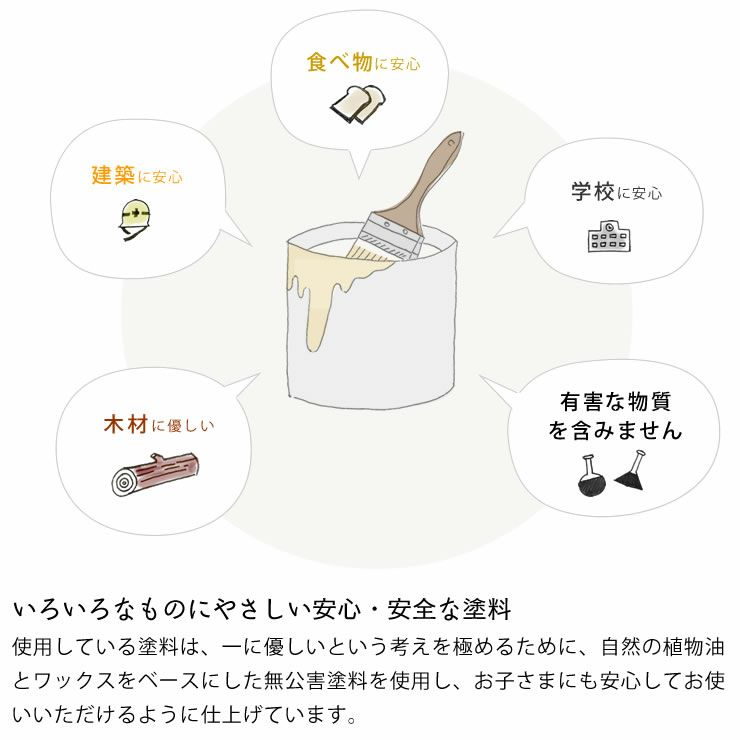 食べ物に安心

建築に安心

学校に安心

木材に優しい

有害な物質を含みません

いろいろなものにやさしい安心・安全な塗料

使用している塗料は、一に優しいという考えを極めるために、自然の植物油とワックスをベースにした無公害塗料を使用し、お子さまにも安心してお使いいただけるように仕上げています。