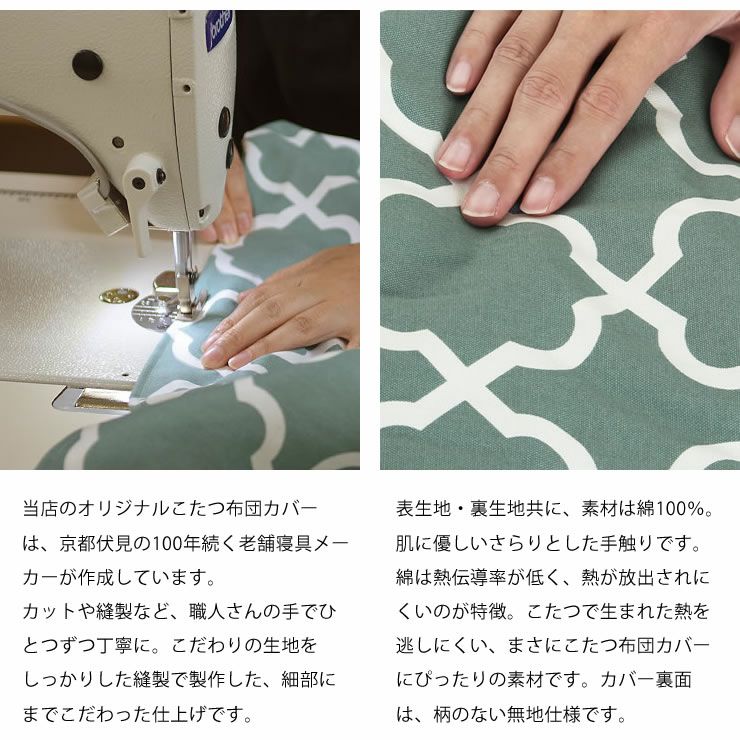 brother

当店のオリジナルこたつ布団カバーは、京都伏見の100年続く老舗寝具メーカーが作成しています。
カットや縫製など、職人さんの手でひとつずつ丁寧に。こだわりの生地をしっかりした縫製で製作した、細部にまでこだわった仕上げです。

表生地・裏生地共に、素材は綿100%。肌に優しいさらりとした手触りです。綿は熱伝導率が低く、熱が放出されにくいのが特徴。こたつで生まれた熱を逃しにくい、まさにこたつ布団カバーにぴったりの素材です。カバー裏面は、柄のない無地仕様です。