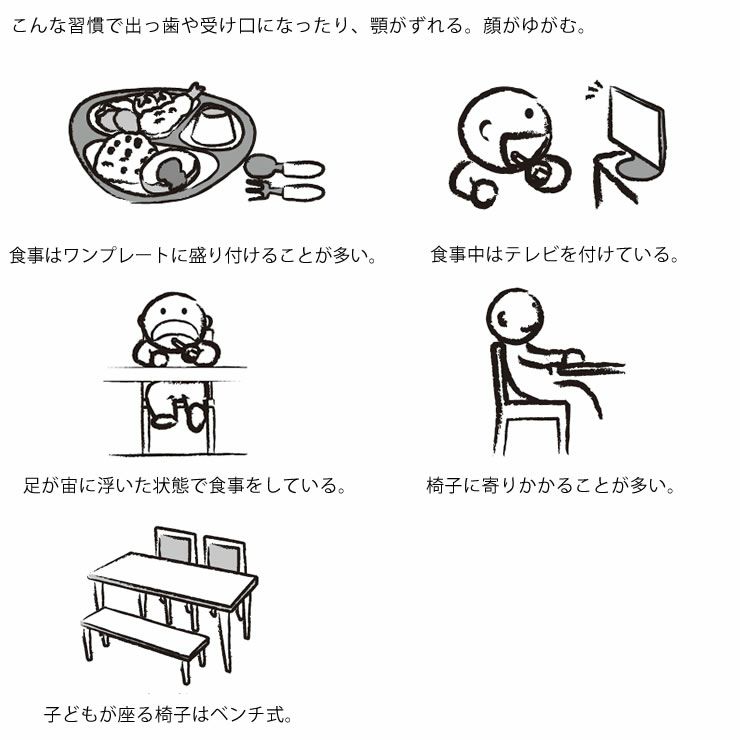 こんな習慣で出っ歯や受け口になったり、顎がずれる。顔がゆがむ。

食事はワンプレートに盛り付けることが多い。

食事中はテレビを付けている。

足が宙に浮いた状態で食事をしている。

椅子に寄りかかることが多い。

子どもが座る椅子はベンチ式。