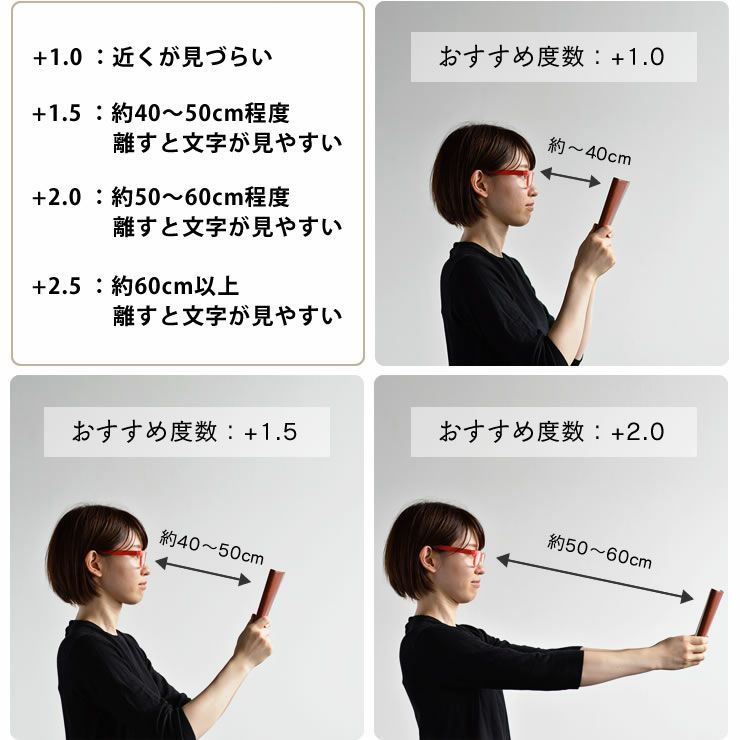 +1.0 ：近くが見づらい

+1.5 ：約40〜50cm程度
離すと文字が見やすい

+2.0 ：約50〜60cm程度
離すと文字が見やすい

+2.5 ：約60cm以上
離すと文字が見やすい

おすすめ度数：+1.0

約〜40cm

おすすめ度数：+1.5

約40〜50cm

おすすめ度数：+2.0

約50〜60cm