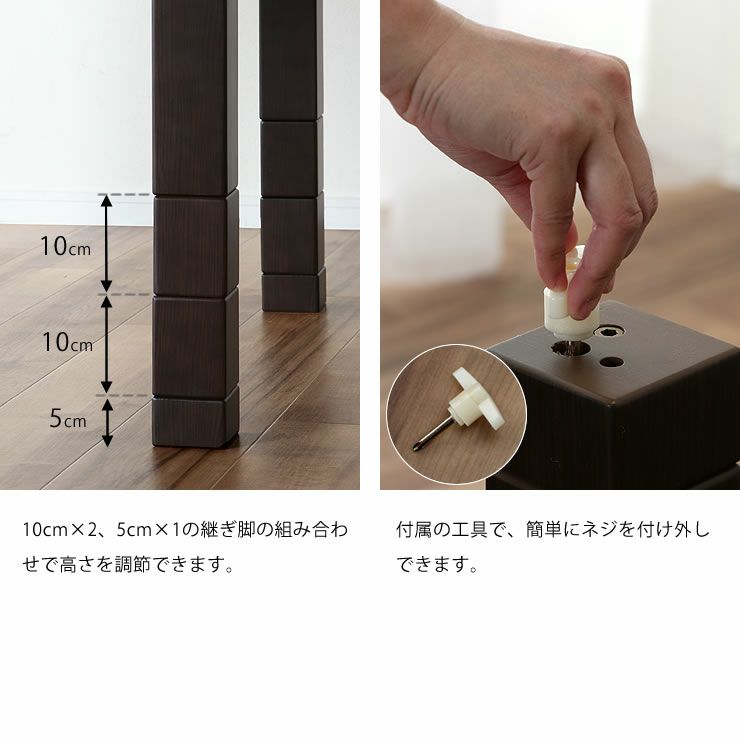 10cm

10cm

5cm

10cm×2、5cm×1の継ぎ脚の組み合わせで高さを調節できます。

付属の工具で、簡単にネジを付け外しできます。