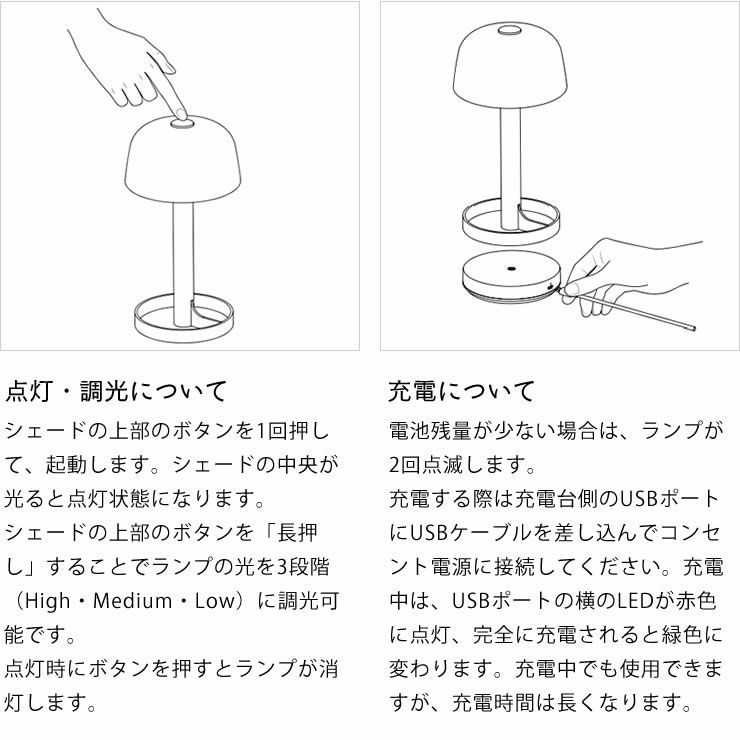 点灯・調光について

シェードの上部のボタンを1回押して、起動します。シェードの中央が光ると点灯状態になります。
シェードの上部のボタンを「長押し」することでランプの光を3段階（High・Medium・Low）に調光可能です。
点灯時にボタンを押すとランプが消灯します。

充電について

電池残量が少ない場合は、ランプが2回点滅します。
充電する際は充電台側のUSBポートにUSBケーブルを差し込んでコンセント電源に接続してください。充電中は、USBポートの横のLEDが赤色に点灯、完全に充電されると緑色に変わります。充電中でも使用できますが、充電時間は長くなります。