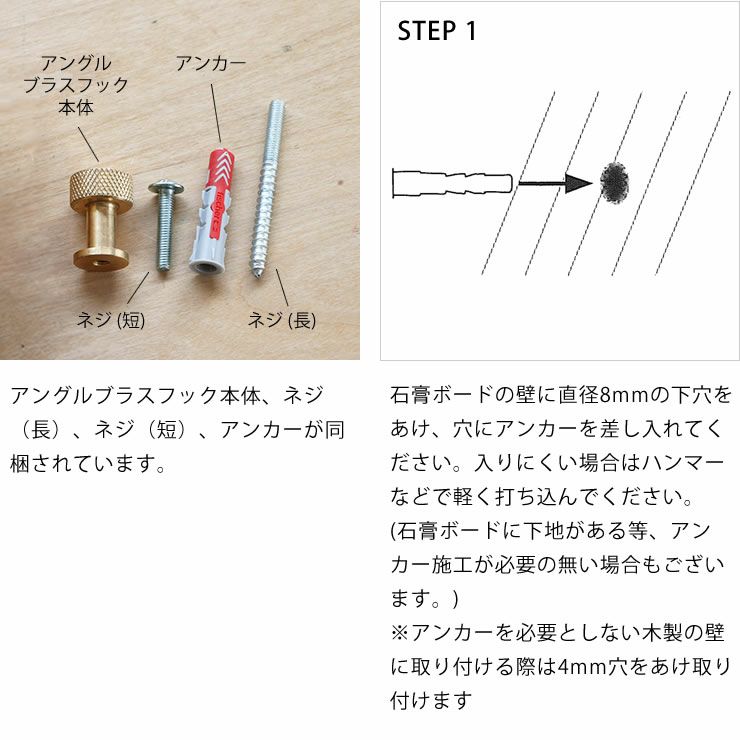 アングル
ブラスフック
本体

アンカー

ネジ (短)

ネジ (長)

アングルブラスフック本体、ネジ（長）、ネジ（短）、アンカーが同梱されています。

STEP 1

石膏ボードの壁に直径8mmの下穴をあけ、穴にアンカーを差し入れてください。入りにくい場合はハンマーなどで軽く打ち込んでください。
(石膏ボードに下地がある等、アンカー施工が必要の無い場合もございます。)
※アンカーを必要としない木製の壁に取り付ける際は4mm穴をあけ取り付けます