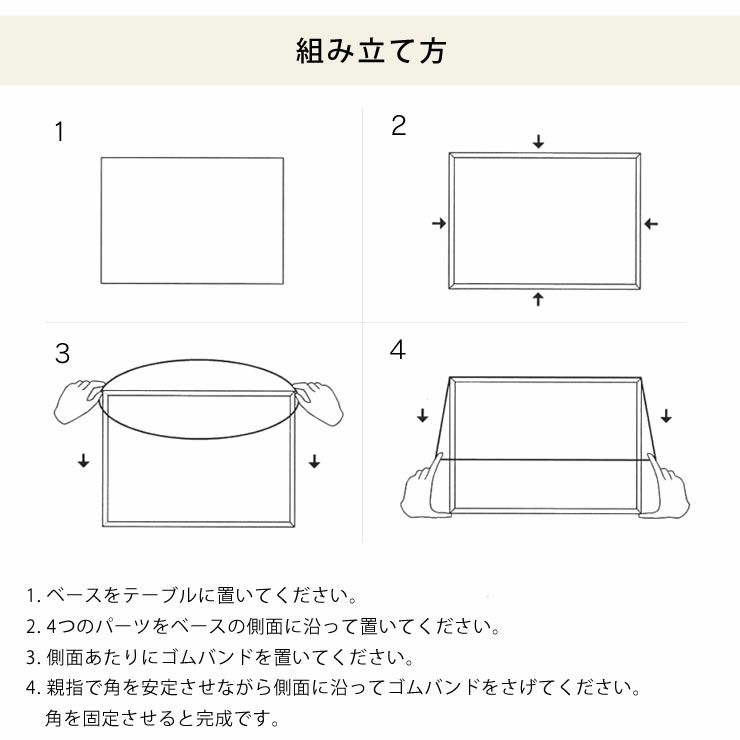 組み立て方

1

2

3

4

1. ベースをテーブルに置いてください。
2. 4つのパーツをベースの側面に沿って置いてください。
3. 側面あたりにゴムバンドを置いてください。
4. 親指で角を安定させながら側面に沿ってゴムバンドをさげてください。
角を固定させると完成です。