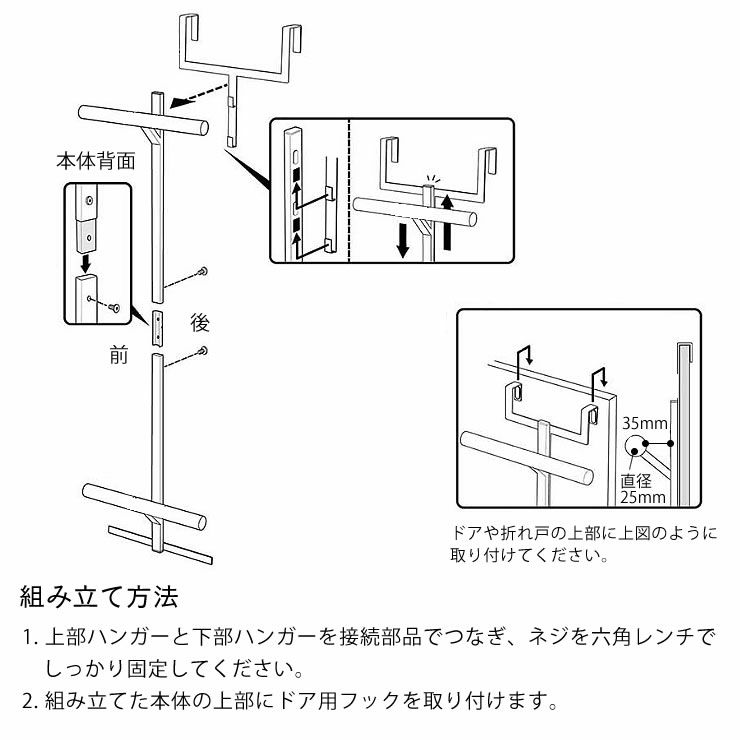 本体背面

後

前

35mm

直径
25mm

ドアや折れ戸の上部に上図のように取り付けてください。

組み立て方法

1. 上部ハンガーと下部ハンガーを接続部品でつなぎ、ネジを六角レンチでしっかり固定してください。

2. 組み立てた本体の上部にドア用フックを取り付けます。