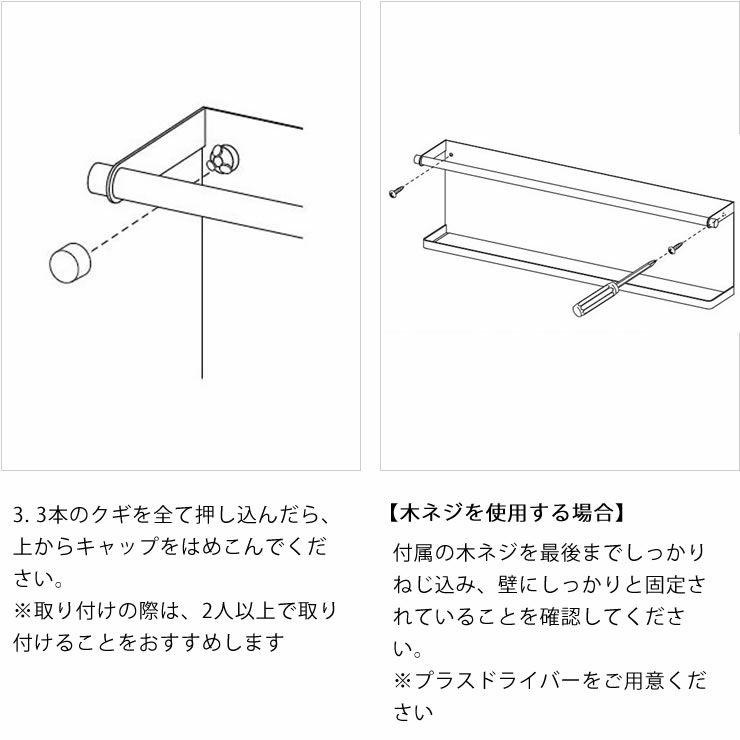 3. 3本のクギを全て押し込んだら、上からキャップをはめこんでください。
※取り付けの際は、2人以上で取り付けることをおすすめします

【木ネジを使用する場合】
付属の木ネジを最後までしっかりねじ込み、壁にしっかりと固定されていることを確認してください。
※プラスドライバーをご用意ください