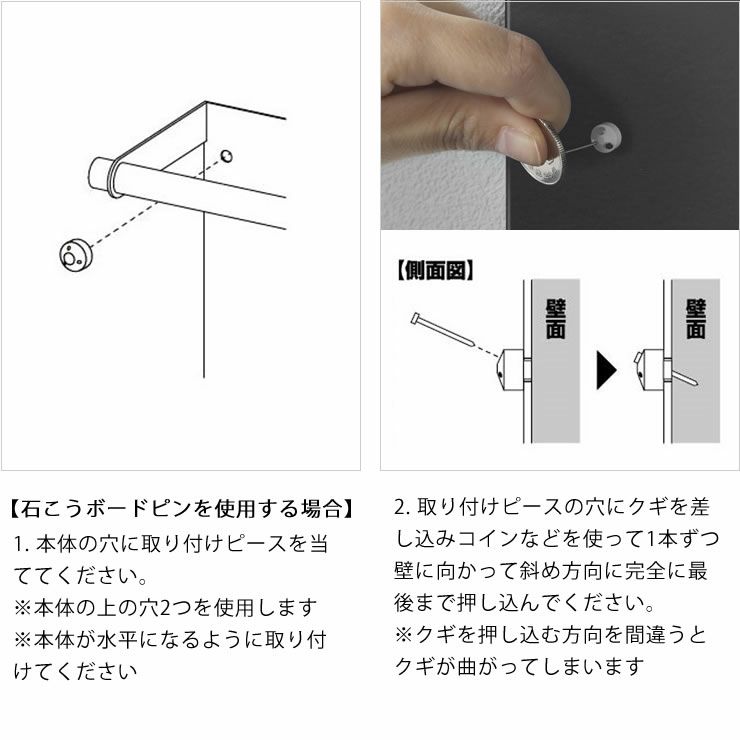 【側面図】

壁面

壁面

【石こうボードピンを使用する場合】
1. 本体の穴に取り付けピースを当ててください。
※本体の上の穴2つを使用します
※本体が水平になるように取り付けてください

2. 取り付けピースの穴にクギを差し込みコインなどを使って1本ずつ壁に向かって斜め方向に完全に最後まで押し込んでください。
※クギを押し込む方向を間違うとクギが曲がってしまいます