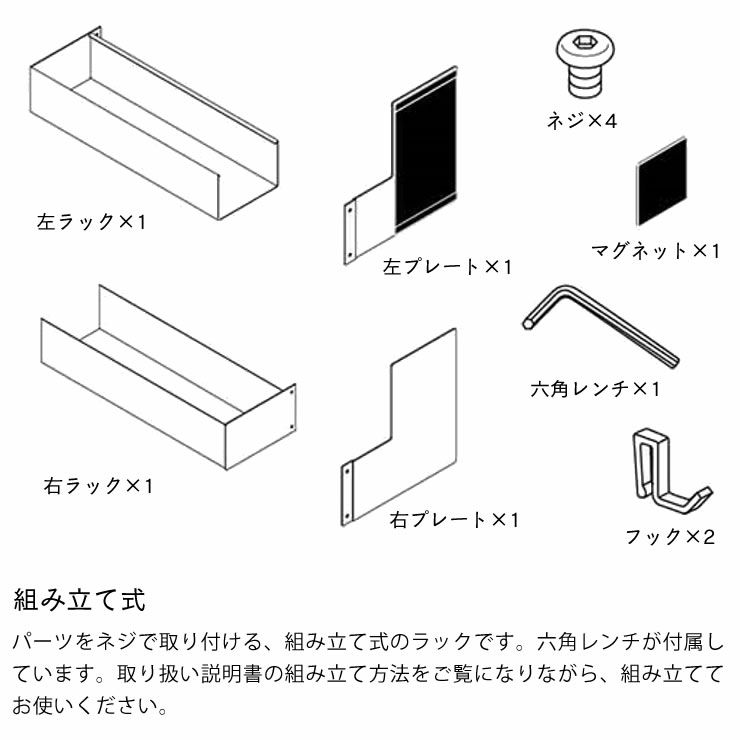 左ラック×1

左プレート×1

ネジ×4

マグネット×1

右ラック×1

右プレート×1

六角レンチ×1

フック×2

組み立て式

パーツをネジで取り付ける、組み立て式のラックです。六角レンチが付属しています。取り扱い説明書の組み立て方法をご覧になりながら、組み立ててお使いください。