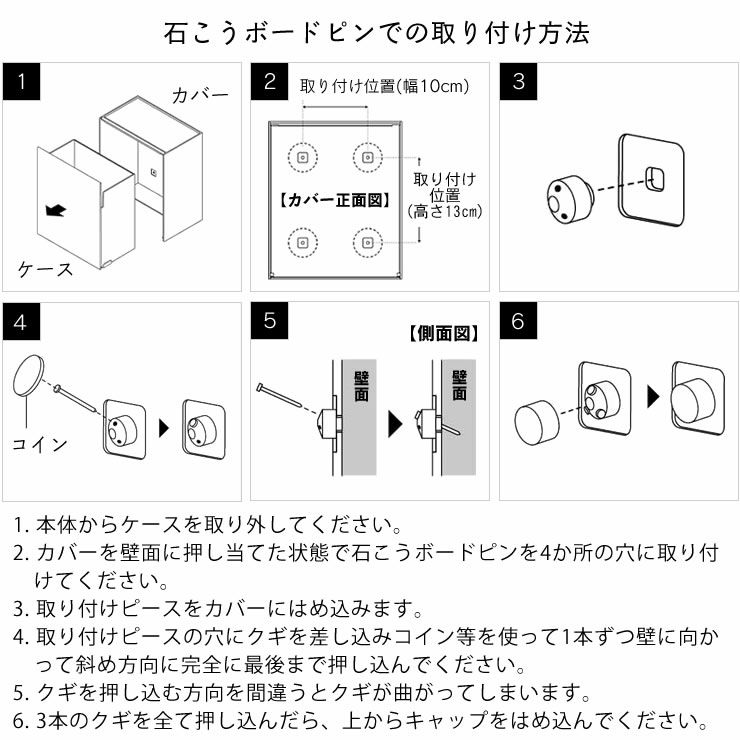 石こうボードピンでの取り付け方法

1

カバー

ケース

2

取り付け位置(幅10cm)

【カバー正面図】

取り付け位置(高さ13cm)

3

4

コイン

5

【側面図】

壁面

壁面

6

1. 本体からケースを取り外してください。
2. カバーを壁面に押し当てた状態で石こうボードピンを4か所の穴に取り付けてください。
3. 取り付けピースをカバーにはめ込みます。
4. 取り付けピースの穴にクギを差し込みコイン等を使って1本ずつ壁に向かって斜め方向に完全に最後まで押し込んでください。
5. クギを押し込む方向を間違うとクギが曲がってしまいます。
6. 3本のクギを全て押し込んだら、上からキャップをはめ込んでください。