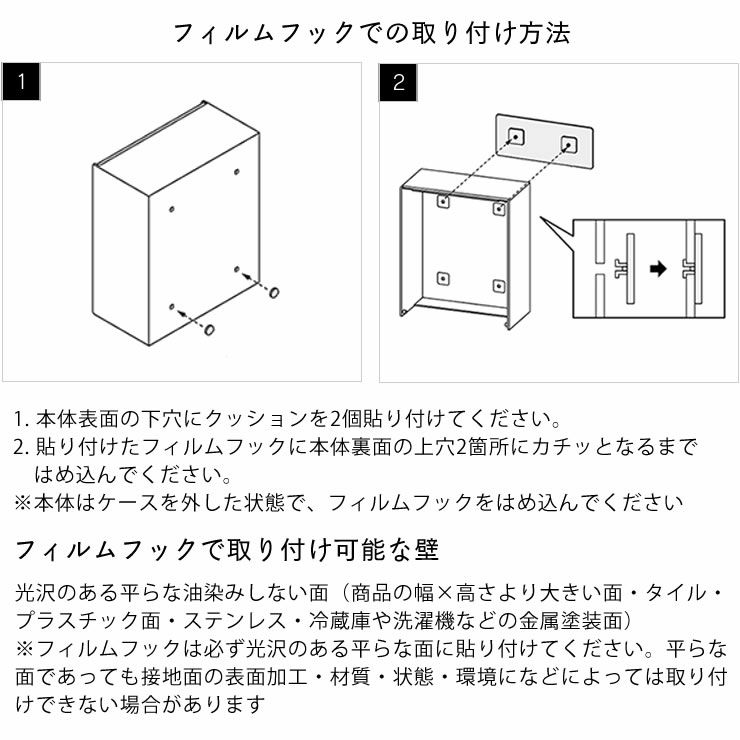 フィルムフックでの取り付け方法

1

2

1. 本体表面の下穴にクッションを2個貼り付けてください。
2. 貼り付けたフィルムフックに本体裏面の上穴2箇所にカチッとなるまではめ込んでください。
※本体はケースを外した状態で、フィルムフックをはめ込んでください

フィルムフックで取り付け可能な壁

光沢のある平らな油染みしない面（商品の幅×高さより大きい面・タイル・プラスチック面・ステンレス・冷蔵庫や洗濯機などの金属塗装面）
※フィルムフックは必ず光沢のある平らな面に貼り付けてください。平らな面であっても接地面の表面加工・材質・状態・環境になどによっては取り付けできない場合があります