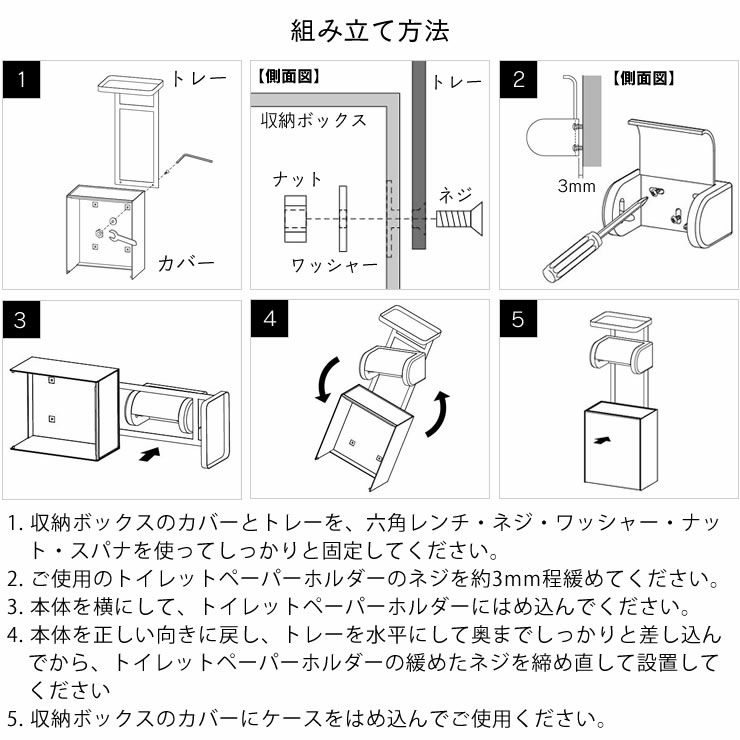 組み立て方法

1

トレー

カバー

【側面図】

トレー

収納ボックス

ナット

ネジ

ワッシャー

2

【側面図】

3mm

3

4

5

1. 収納ボックスのカバーとトレーを、六角レンチ・ネジ・ワッシャー・ナット・スパナを使ってしっかりと固定してください。
2. ご使用のトイレットペーパーホルダーのネジを約3mm程緩めてください。
3. 本体を横にして、トイレットペーパーホルダーにはめ込んでください。
4. 本体を正しい向きに戻し、トレーを水平にして奥までしっかりと差し込んでから、トイレットペーパーホルダーの緩めたネジを締め直して設置してください
5. 収納ボックスのカバーにケースをはめ込んでご使用ください。