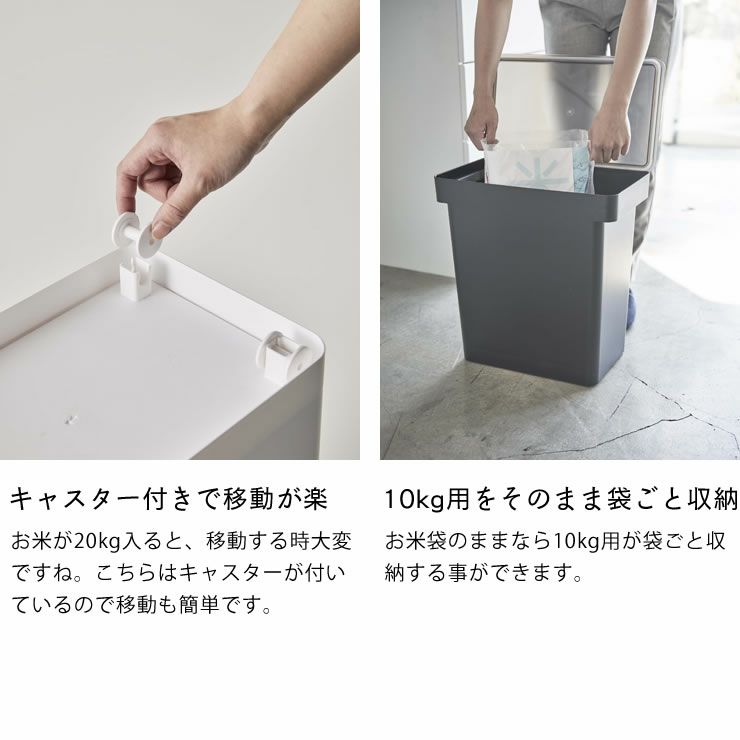 キャスター付きで移動が楽

お米が20kg入ると、移動する時大変ですね。こちらはキャスターが付いているので移動も簡単です。

10kg用をそのまま袋ごと収納

お米袋のままなら10kg用が袋ごと収納する事ができます。