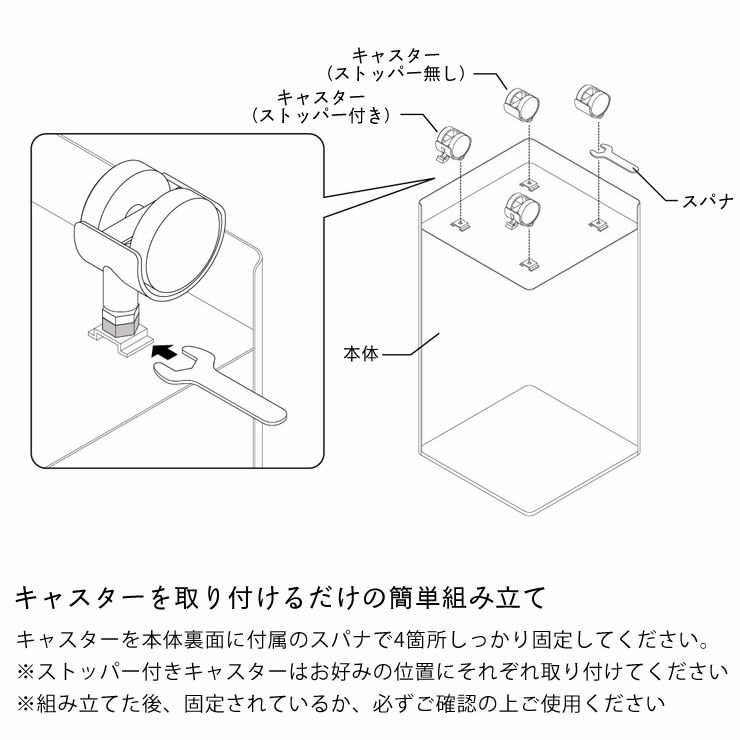 キャスター
（ストッパー無し）

キャスター
（ストッパー付き）

スパナ

本体

キャスターを取り付けるだけの簡単組み立て

キャスターを本体裏面に付属のスパナで4箇所しっかり固定してください。
※ストッパー付きキャスターはお好みの位置にそれぞれ取り付けてください
※組み立てた後、固定されているか、必ずご確認の上ご使用ください