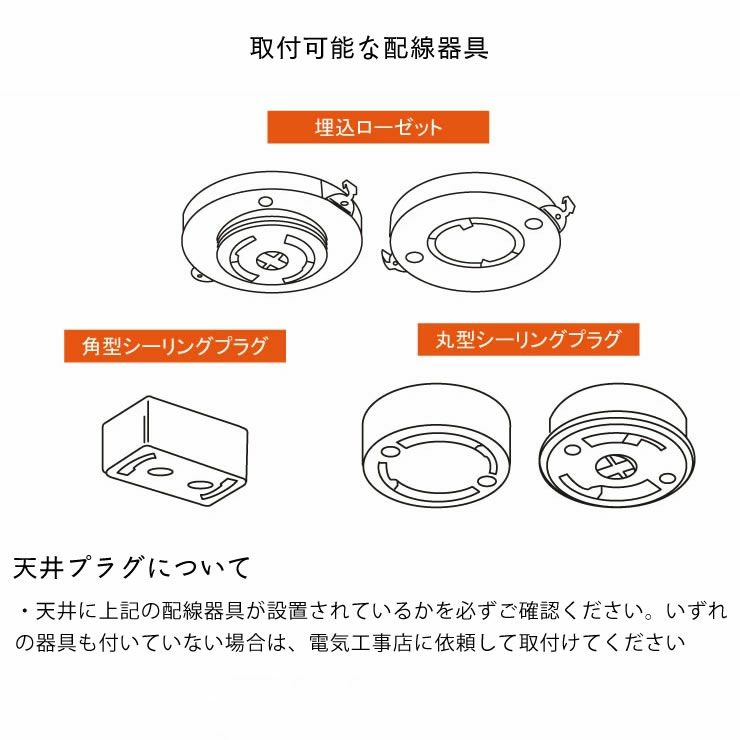 取付可能な配線器具

埋込ローゼット

角型シーリングプラグ

丸型シーリングプラグ

天井プラグについて

・天井に上記の配線器具が設置されているかを必ずご確認ください。いずれの器具も付いていない場合は、電気工事店に依頼して取付けてください