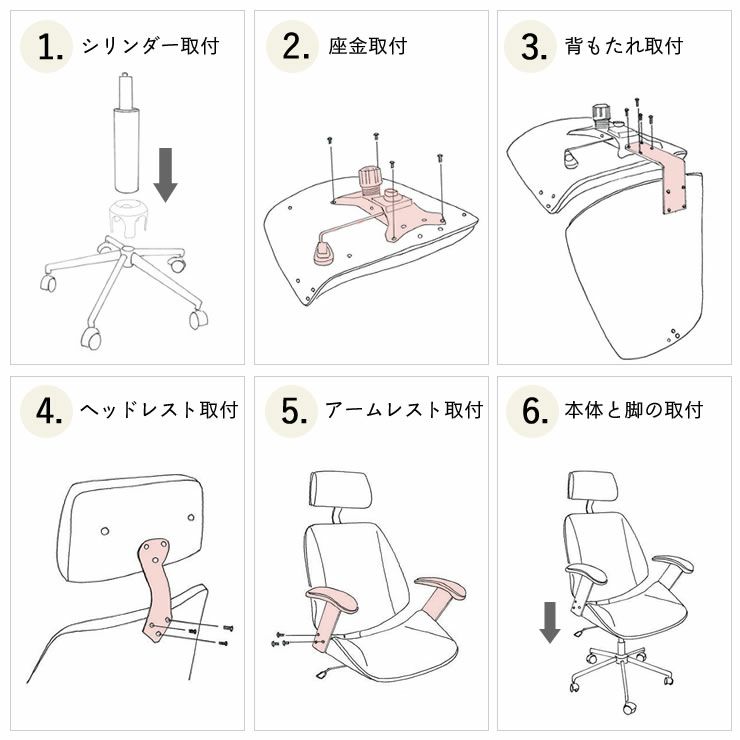 1. シリンダー取付

2. 座金取付

3. 背もたれ取付

4. ヘッドレスト取付

5. アームレスト取付

6. 本体と脚の取付