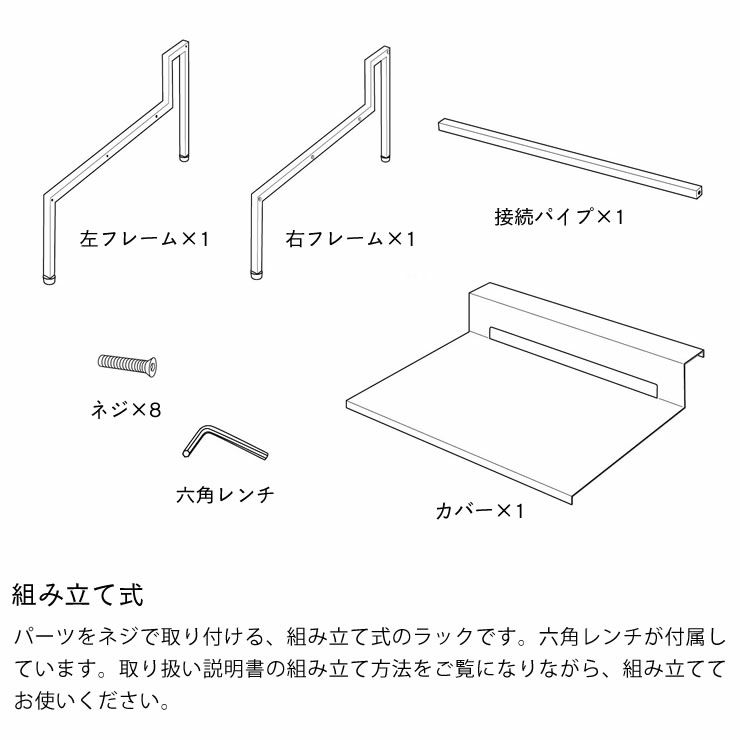 左フレーム×1

右フレーム×1

接続パイプ×1

ネジ×8

六角レンチ

カバー×1

組み立て式

パーツをネジで取り付ける、組み立て式のラックです。六角レンチが付属しています。取り扱い説明書の組み立て方法をご覧になりながら、組み立ててお使いください。