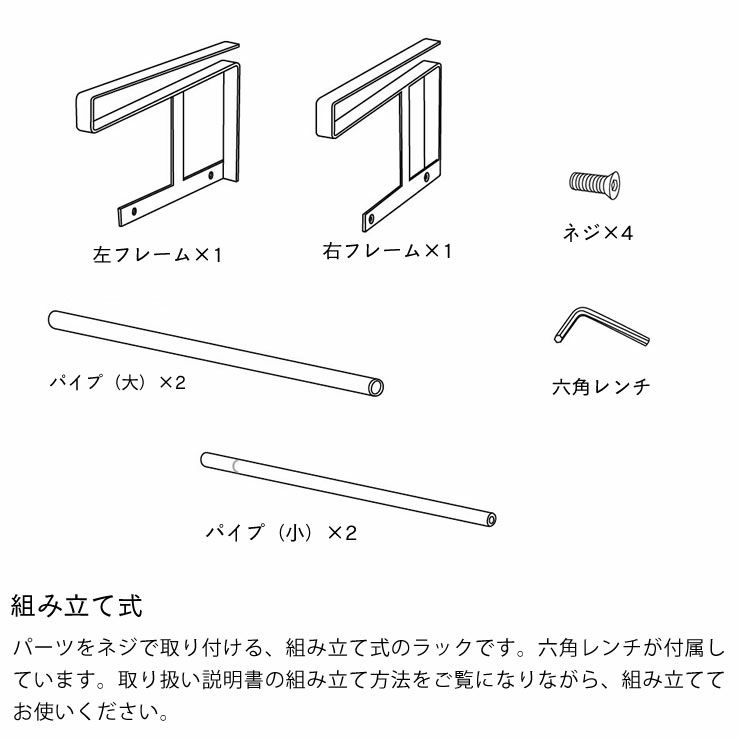 左フレーム×1

右フレーム×1

ネジ×4

パイプ（大）×2

六角レンチ

パイプ（小）×2

組み立て式

パーツをネジで取り付ける、組み立て式のラックです。六角レンチが付属しています。取り扱い説明書の組み立て方法をご覧になりながら、組み立ててお使いください。