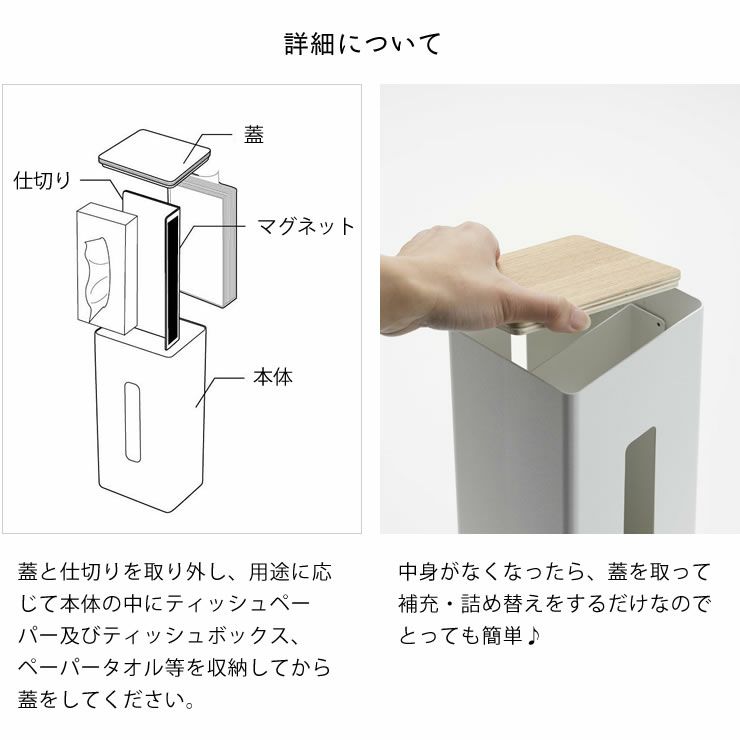 詳細について

蓋

仕切り

マグネット

本体

蓋と仕切りを取り外し、用途に応じて本体の中にティッシュペーパー及びティッシュボックス、ペーパータオル等を収納してから蓋をしてください。

中身がなくなったら、蓋を取って補充・詰め替えをするだけなのでとっても簡単♪