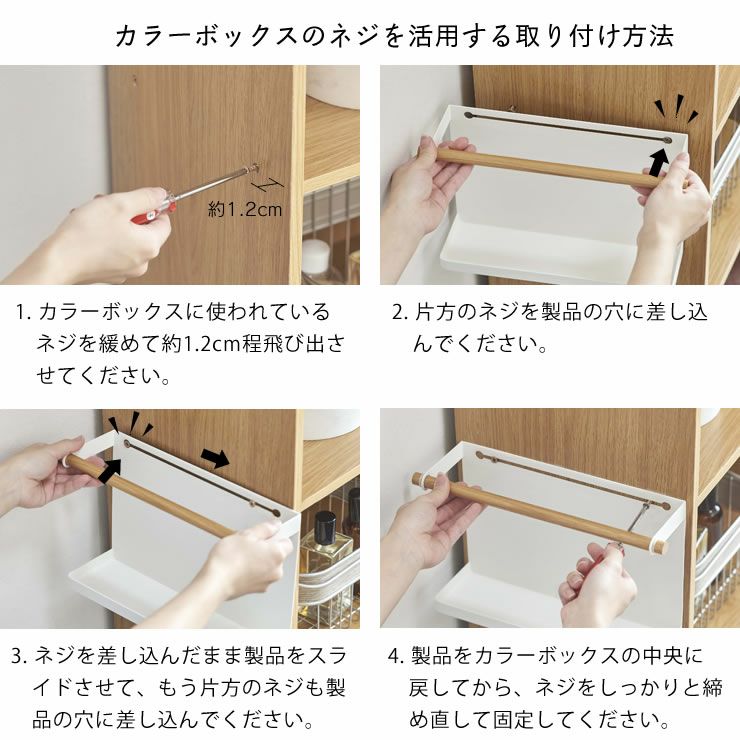 カラーボックスのネジを活用する取り付け方法

約1.2cm

1. カラーボックスに使われているネジを緩めて約1.2cm程飛び出させてください。

2. 片方のネジを製品の穴に差し込んでください。

3. ネジを差し込んだまま製品をスライドさせて、もう片方のネジも製品の穴に差し込んでください。

4. 製品をカラーボックスの中央に戻してから、ネジをしっかりと締め直して固定してください。