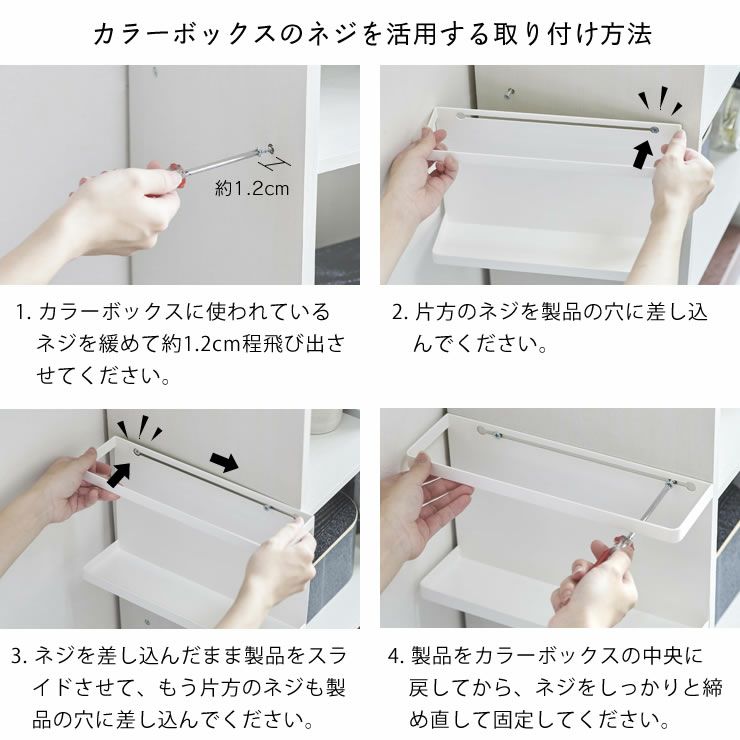 カラーボックスのネジを活用する取り付け方法

約1.2cm

1. カラーボックスに使われているネジを緩めて約1.2cm程飛び出させてください。

2. 片方のネジを製品の穴に差し込んでください。

3. ネジを差し込んだまま製品をスライドさせて、もう片方のネジも製品の穴に差し込んでください。

4. 製品をカラーボックスの中央に戻してから、ネジをしっかりと締め直して固定してください。