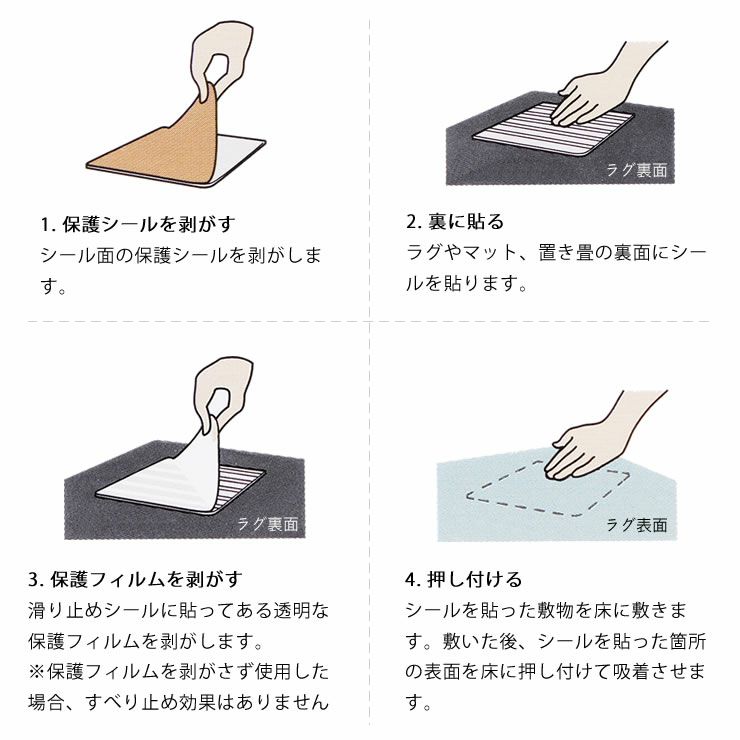 1. 保護シールを剥がす
シール面の保護シールを剥がします。

ラグ裏面

2. 裏に貼る
ラグやマット、置き畳の裏面にシールを貼ります。

ラグ裏面

3. 保護フィルムを剥がす
滑り止めシールに貼ってある透明な保護フィルムを剥がします。
※保護フィルムを剥がさず使用した場合、すべり止め効果はありません

ラグ表面

4. 押し付ける
シールを貼った敷物を床に敷きます。敷いた後、シールを貼った箇所の表面を床に押し付けて吸着させます。