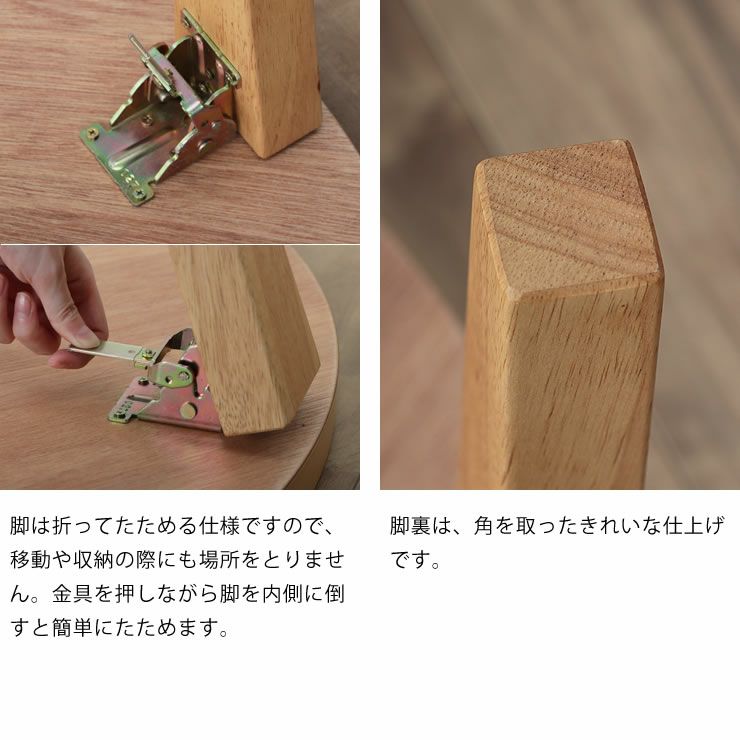 脚は折ってたためる仕様ですので、移動や収納の際にも場所をとりません。金具を押しながら脚を内側に倒すと簡単にたためます。

脚裏は、角を取ったきれいな仕上げです。