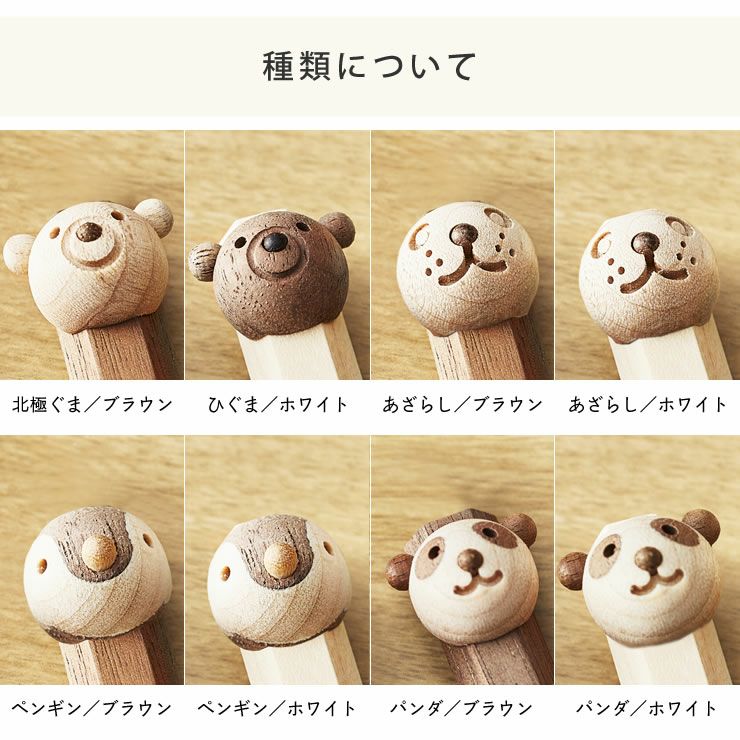 種類について

北極ぐま／ブラウン

ひぐま／ホワイト

あざらし／ブラウン

あざらし／ホワイト

ペンギン／ブラウン

ペンギン／ホワイト

パンダ／ブラウン

パンダ／ホワイト