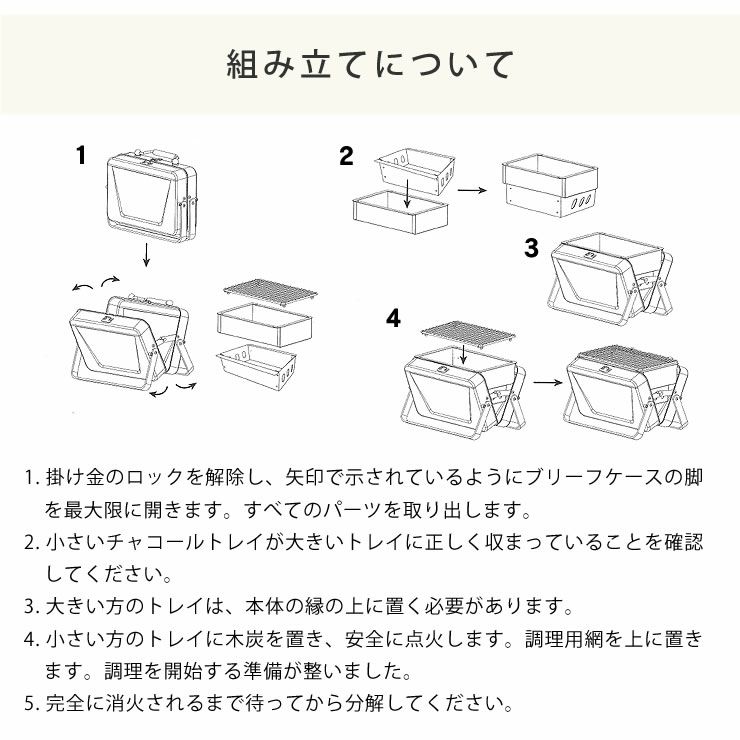 組み立てについて

1

2

3

4

1. 掛け金のロックを解除し、矢印で示されているようにブリーフケースの脚を最大限に開きます。すべてのパーツを取り出します。

2. 小さいチャコールトレイが大きいトレイに正しく収まっていることを確認してください。

3. 大きい方のトレイは、本体の縁の上に置く必要があります。

4. 小さい方のトレイに木炭を置き、安全に点火します。調理用網を上に置きます。調理を開始する準備が整いました。

5. 完全に消火されるまで待ってから分解してください。