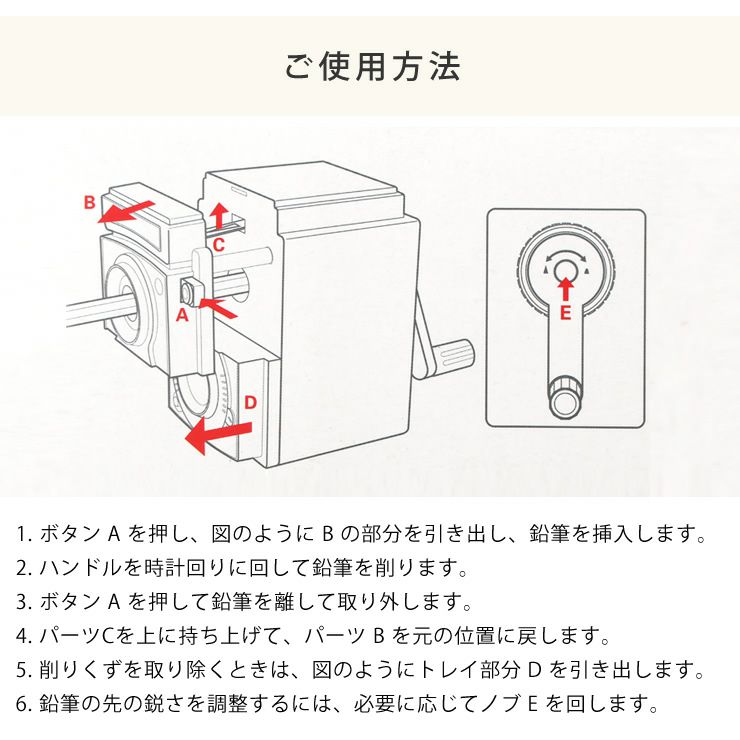 ご使用方法

B

C

A

D

E

1. ボタン A を押し、図のように B の部分を引き出し、鉛筆を挿入します。
2. ハンドルを時計回りに回して鉛筆を削ります。
3. ボタン A を押して鉛筆を離して取り外します。
4. パーツCを上に持ち上げて、パーツ B を元の位置に戻します。
5. 削りくずを取り除くときは、図のようにトレイ部分 D を引き出します。
6. 鉛筆の先の鋭さを調整するには、必要に応じてノブ E を回します。